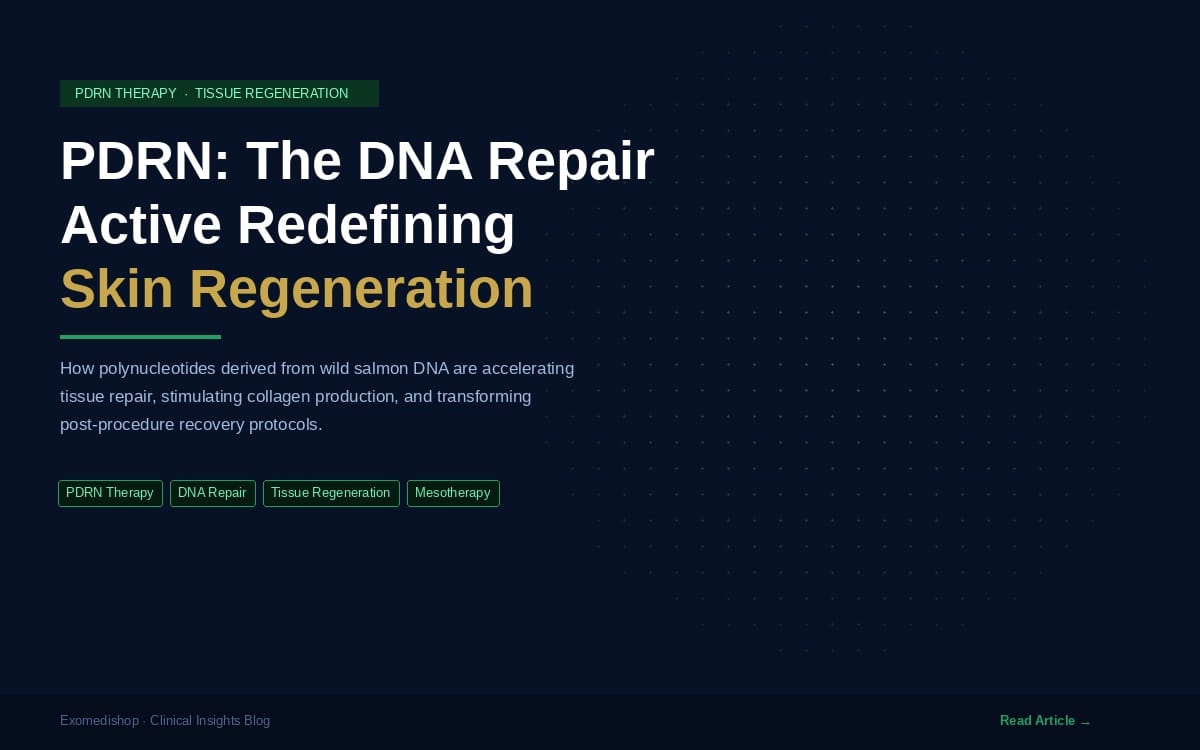 PDRN THERAPY · TISSUE REGENERATION

PDRN: The DNA Repair Active Redefining Skin Regeneration

How polynucleotides derived from wild salmon DNA are accelerating tissue repair, stimulating collagen production, and transforming post-procedure recovery protocols.

PDRN Therapy
DNA Repair
Tissue Regeneration
Mesotherapy

Exomedishop · Clinical Insights Blog

Read Article →